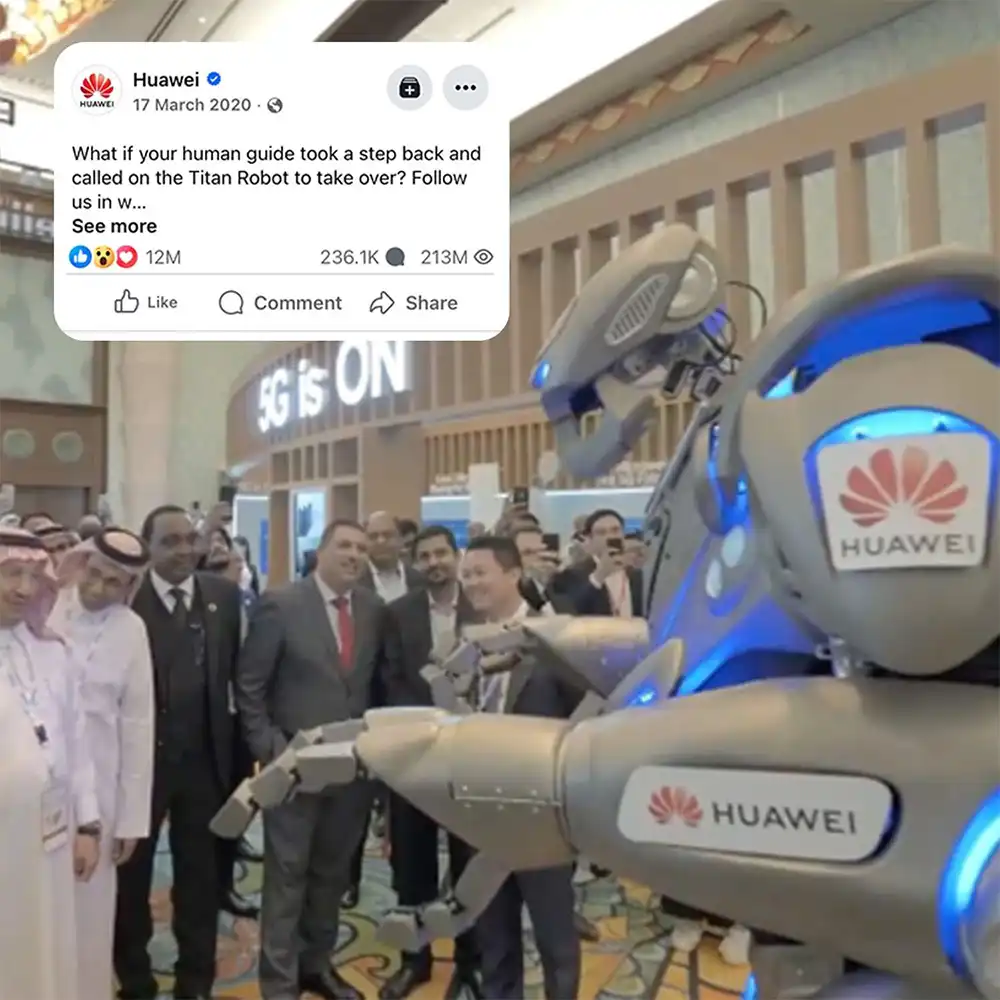 HUAWEI
Huawei
17 March 2020 ·

What if your human guide took a step back and called on the Titan Robot to take over? Follow us in w...
See more

12M 236.1K 213M

Like Comment Share

5G is ON

HUAWEI

HUAWEI